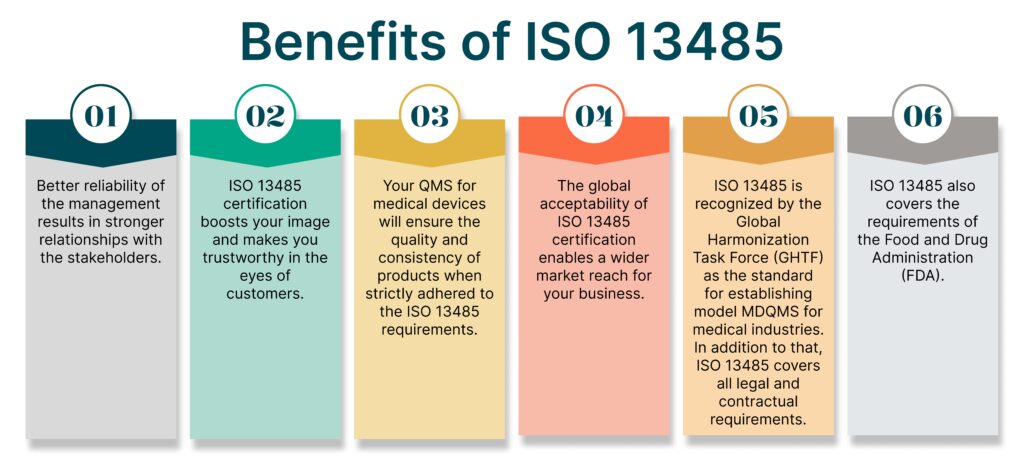 Benefits of ISO 13485

01

Better reliability of the management results in stronger relationships with the stakeholders.

02

ISO 13485 certification boosts your image and makes you trustworthy in the eyes of customers.

03

Your QMS for medical devices will ensure the quality and consistency of products when strictly adhered to the ISO 13485 requirements.

04

The global acceptability of ISO 13485 certification enables a wider market reach for your business.

05

ISO 13485 is recognized by the Global Harmonization Task Force (GHTF) as the standard for establishing model MDQMS for medical industries. In addition to that, ISO 13485 covers all legal and contractual requirements.

06

ISO 13485 also covers the requirements of the Food and Drug Administration (FDA).